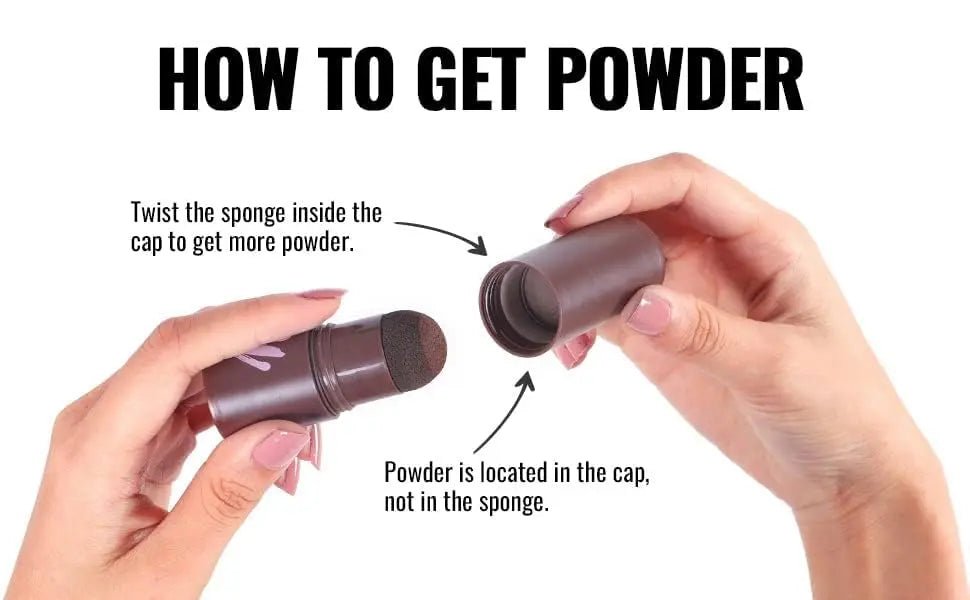 HOW TO GET POWDER

Twist the sponge inside the cap to get more powder.

Powder is located in the cap, not in the sponge.